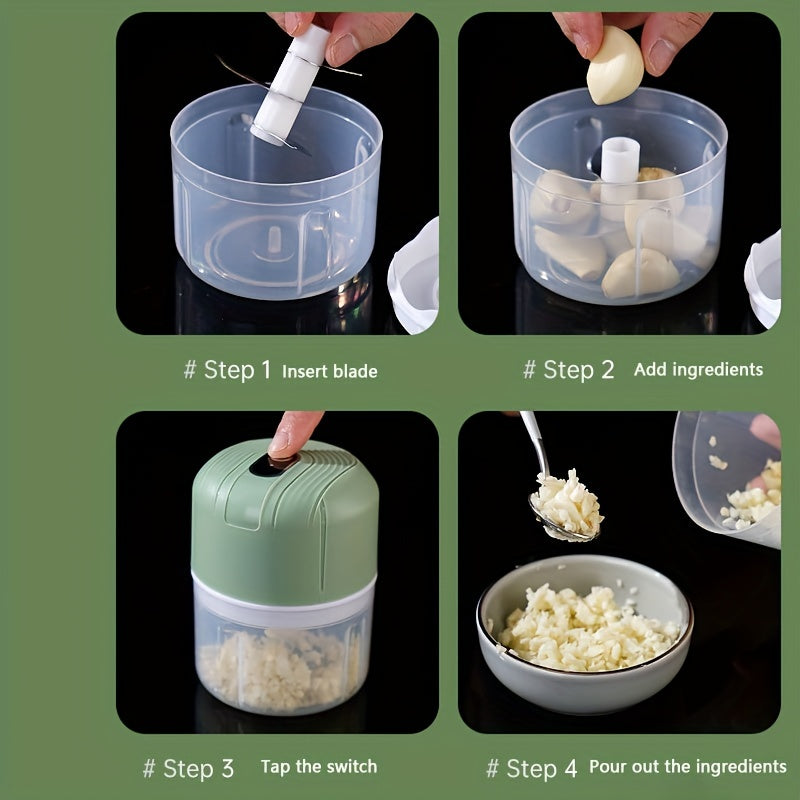 # Step 1 Insert blade

# Step 2 Add ingredients

# Step 3 Tap the switch

# Step 4 Pour out the ingredients