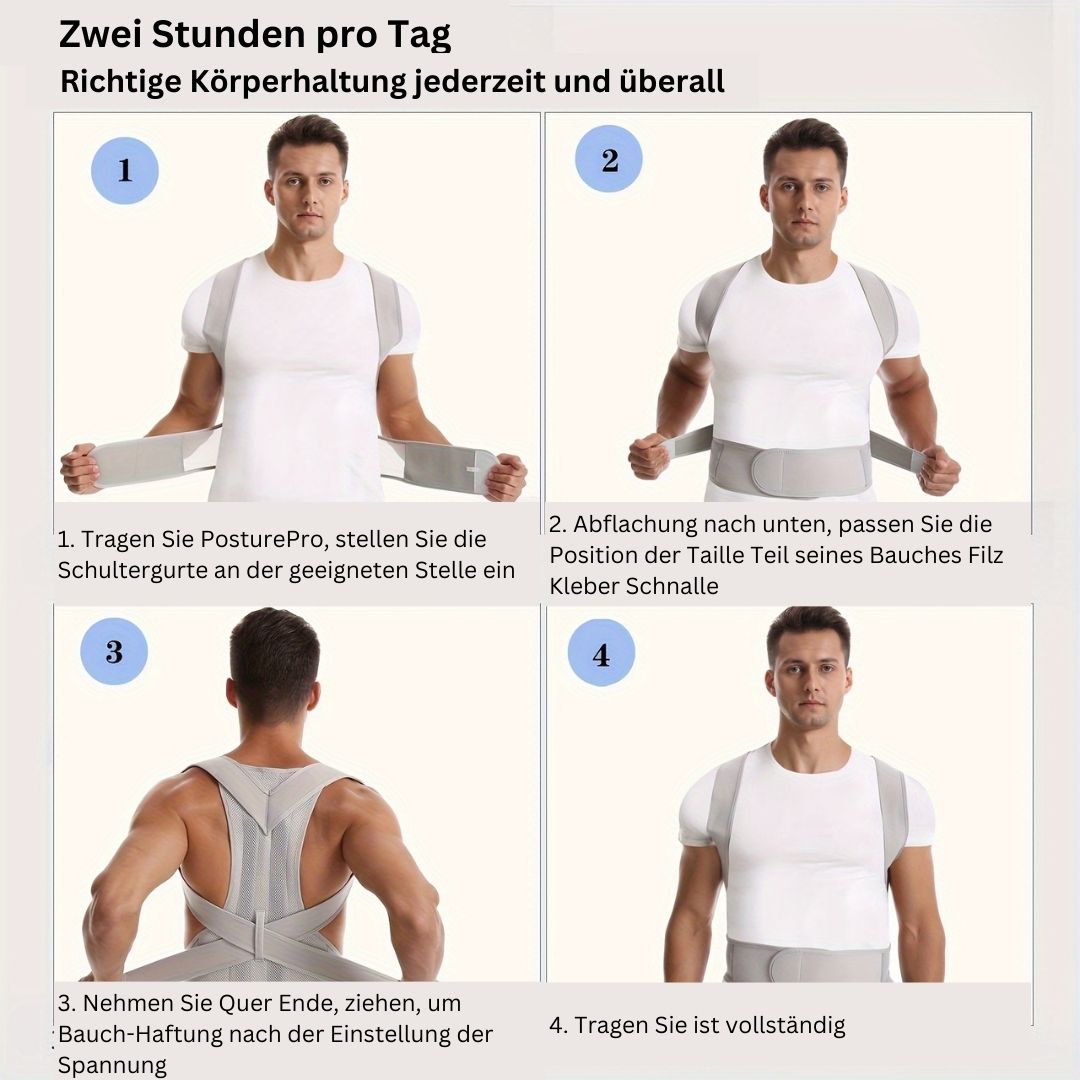 Zwei Stunden pro Tag
Richtige Körperhaltung jederzeit und überall

1

1. Tragen Sie PosturePro, stellen Sie die Schultergurte an der geeigneten Stelle ein

2

2. Abflachung nach unten, passen Sie die Position der Taille Teil seines Bauches Filz Kleber Schnalle

3

3. Nehmen Sie Quer Ende, ziehen, um Bauch-Haftung nach der Einstellung der Spannung

4

4. Tragen Sie ist vollständig