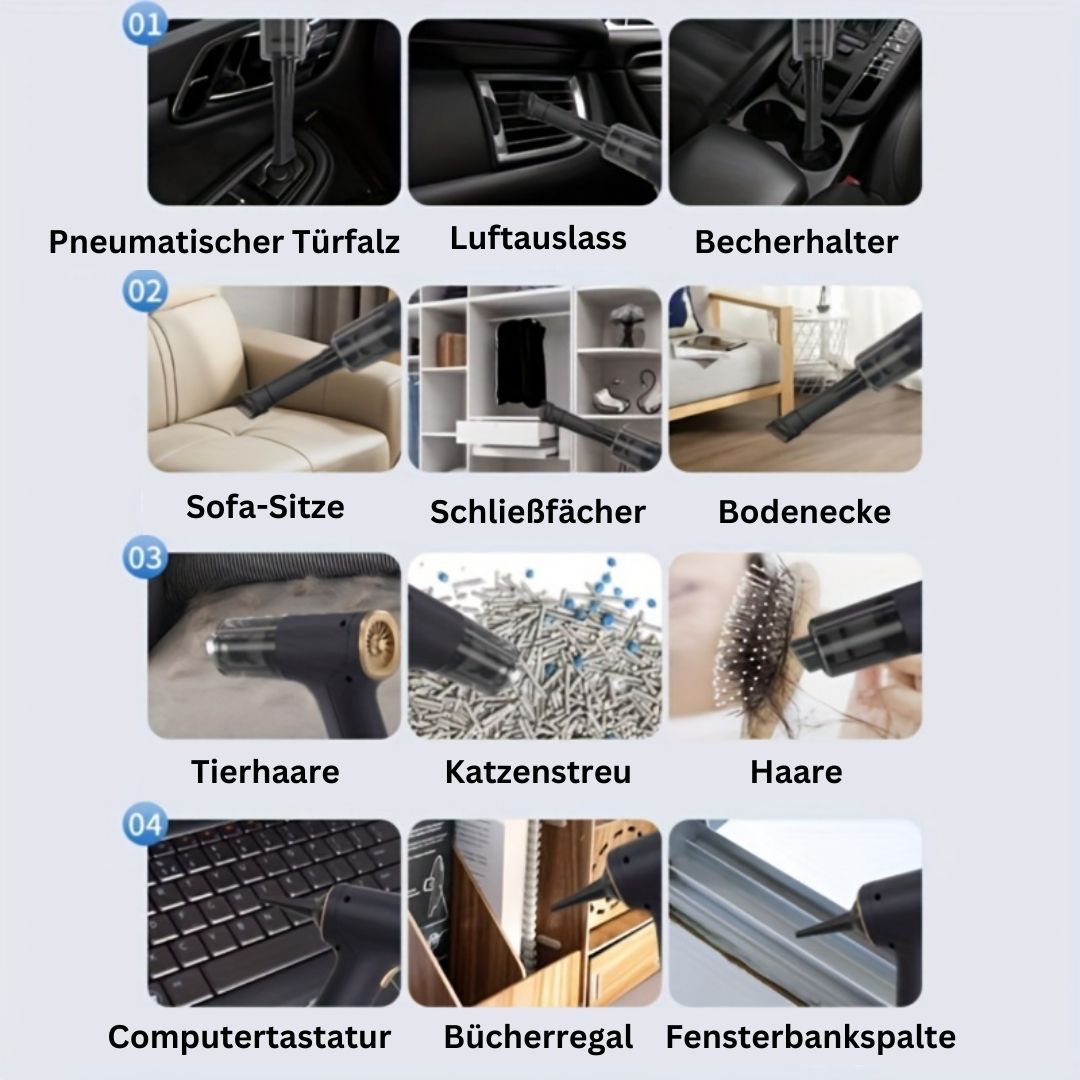 01

Pneumatischer Türfalz Luftauslass Becherhalter

02

Sofa-Sitze Schließfächer Bodenecke

03

Tierhaare Katzenstreu Haare

04

Computertastatur Bücherregal Fensterbankspalte